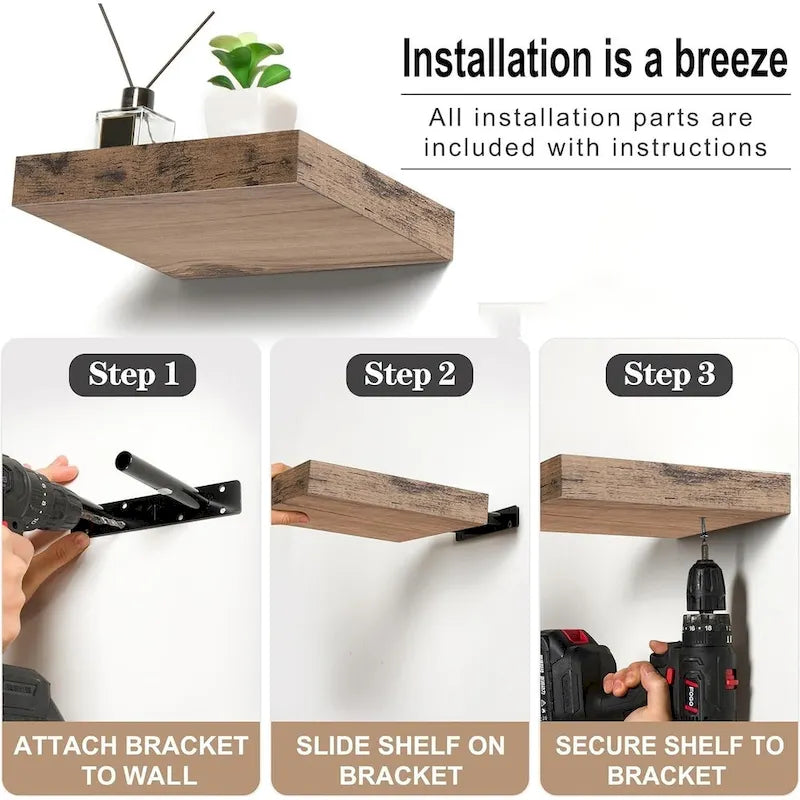 Installation is a breeze

All installation parts are included with instructions

Step 1

ATTACH BRACKET TO WALL

Step 2

SLIDE SHELF ON BRACKET

Step 3

SECURE SHELF TO BRACKET